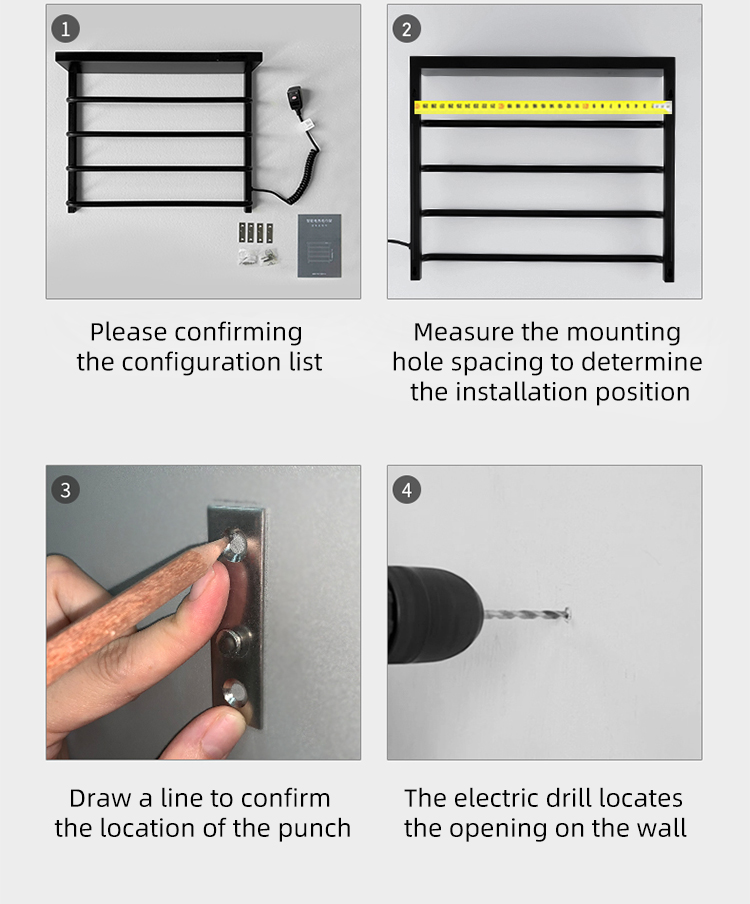 1

Please confirming the configuration list

2

Measure the mounting hole spacing to determine the installation position

3

Draw a line to confirm the location of the punch

4

The electric drill locates the opening on the wall