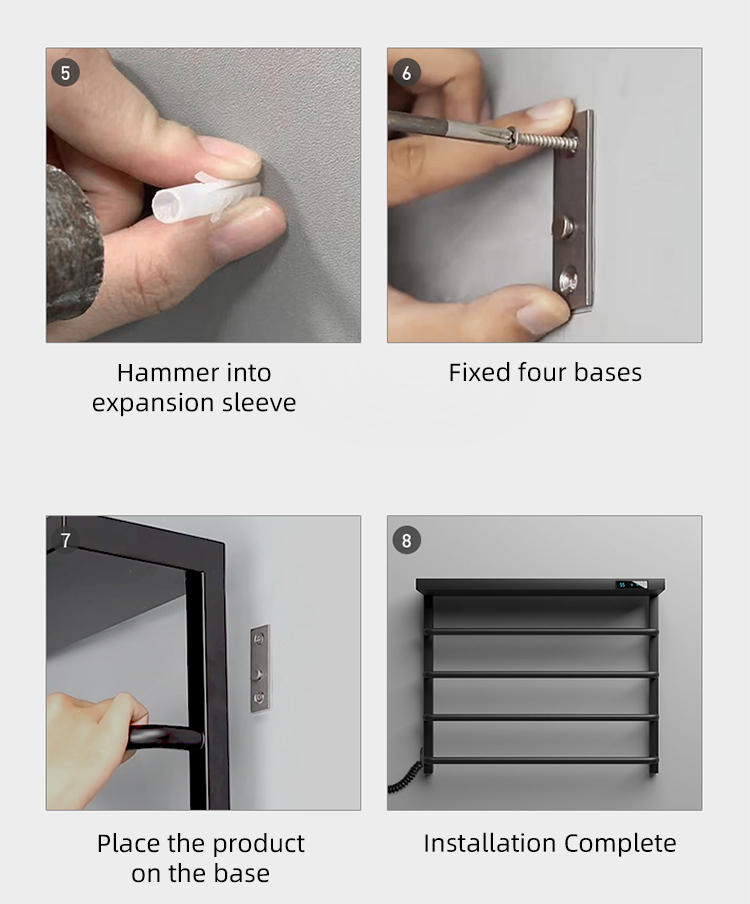 5

Hammer into expansion sleeve

6

Fixed four bases

7

Place the product on the base

8

Installation Complete