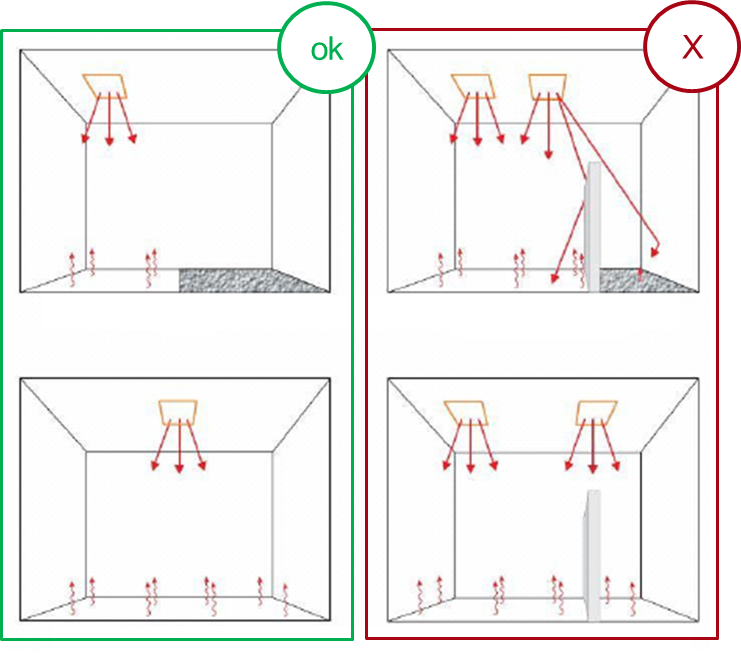 ok

X